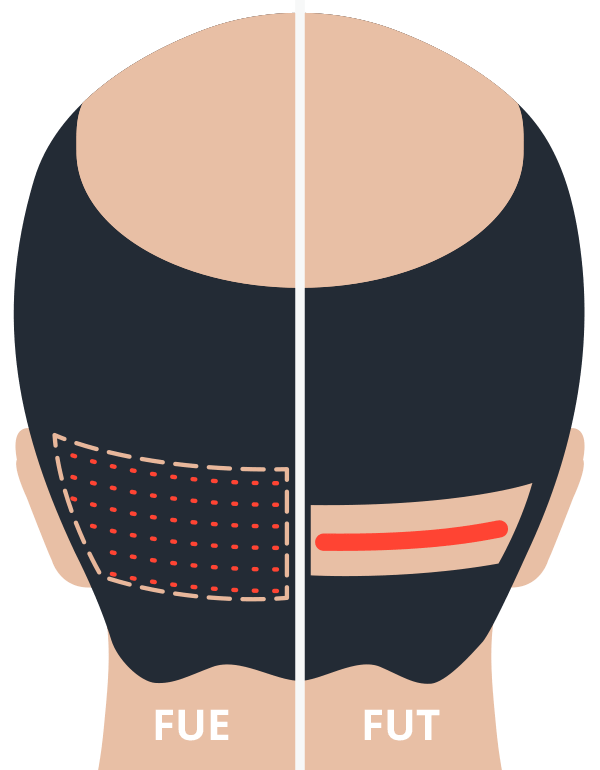 FUE

FUT